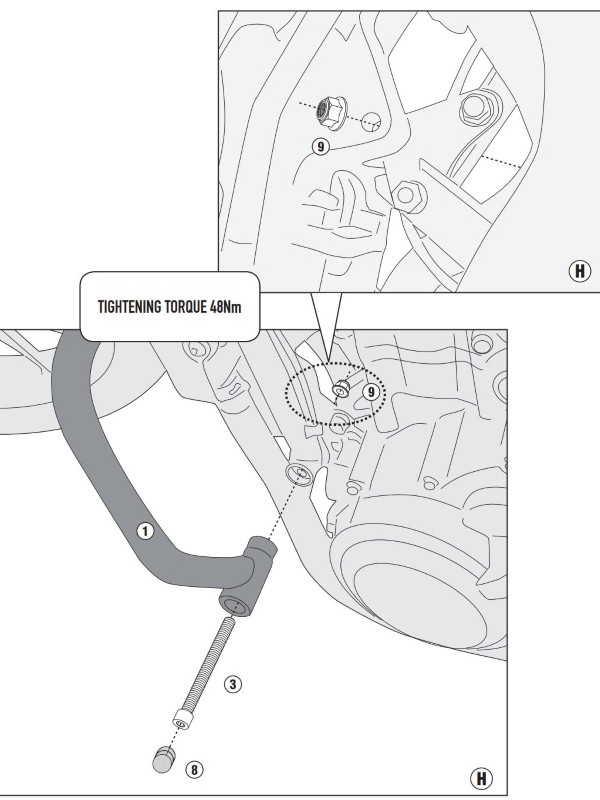 9

H

TIGHTENING TORQUE 48Nm

9

1

3

8

H